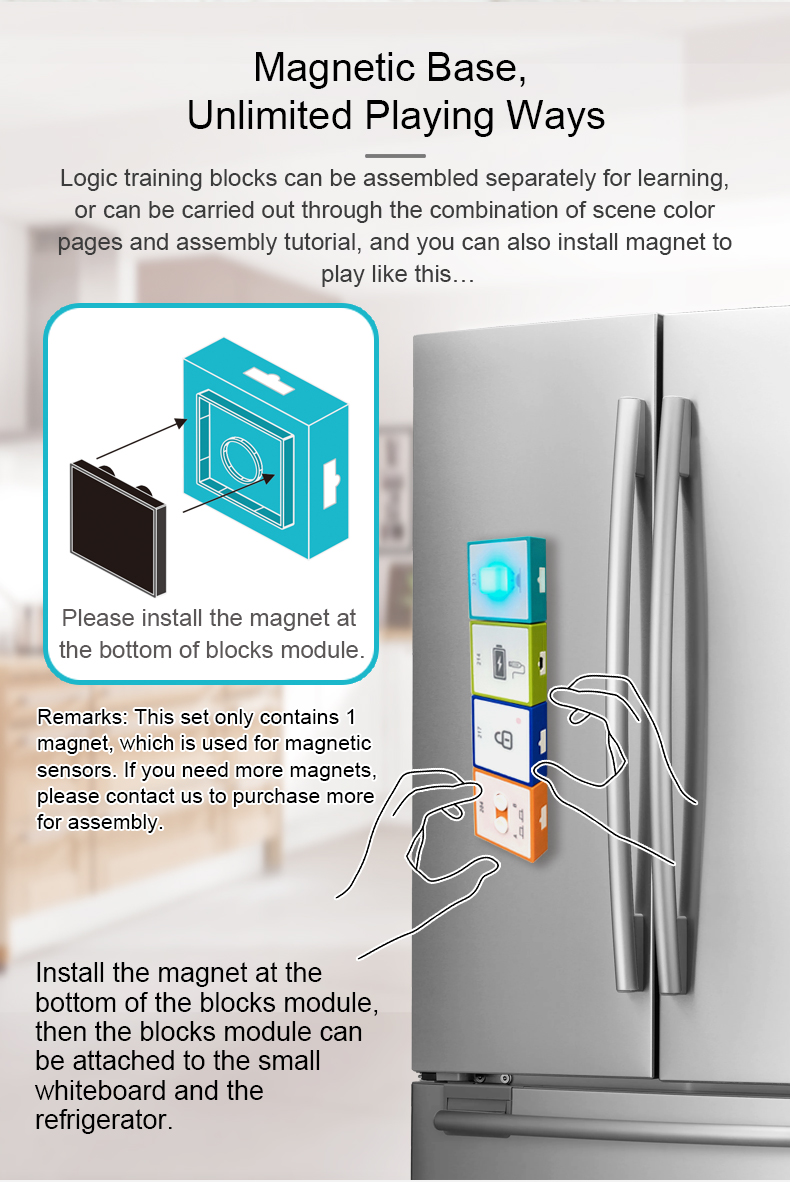 Magnetic Base,
Unlimited Playing Ways

Logic training blocks can be assembled separately for learning, or can be carried out through the combination of scene color pages and assembly tutorial, and you can also install magnet to play like this…

Please install the magnet at the bottom of blocks module.

Remarks: This set only contains 1 magnet, which is used for magnetic sensors. If you need more magnets, please contact us to purchase more for assembly.

Install the magnet at the bottom of the blocks module, then the blocks module can be attached to the small whiteboard and the refrigerator.